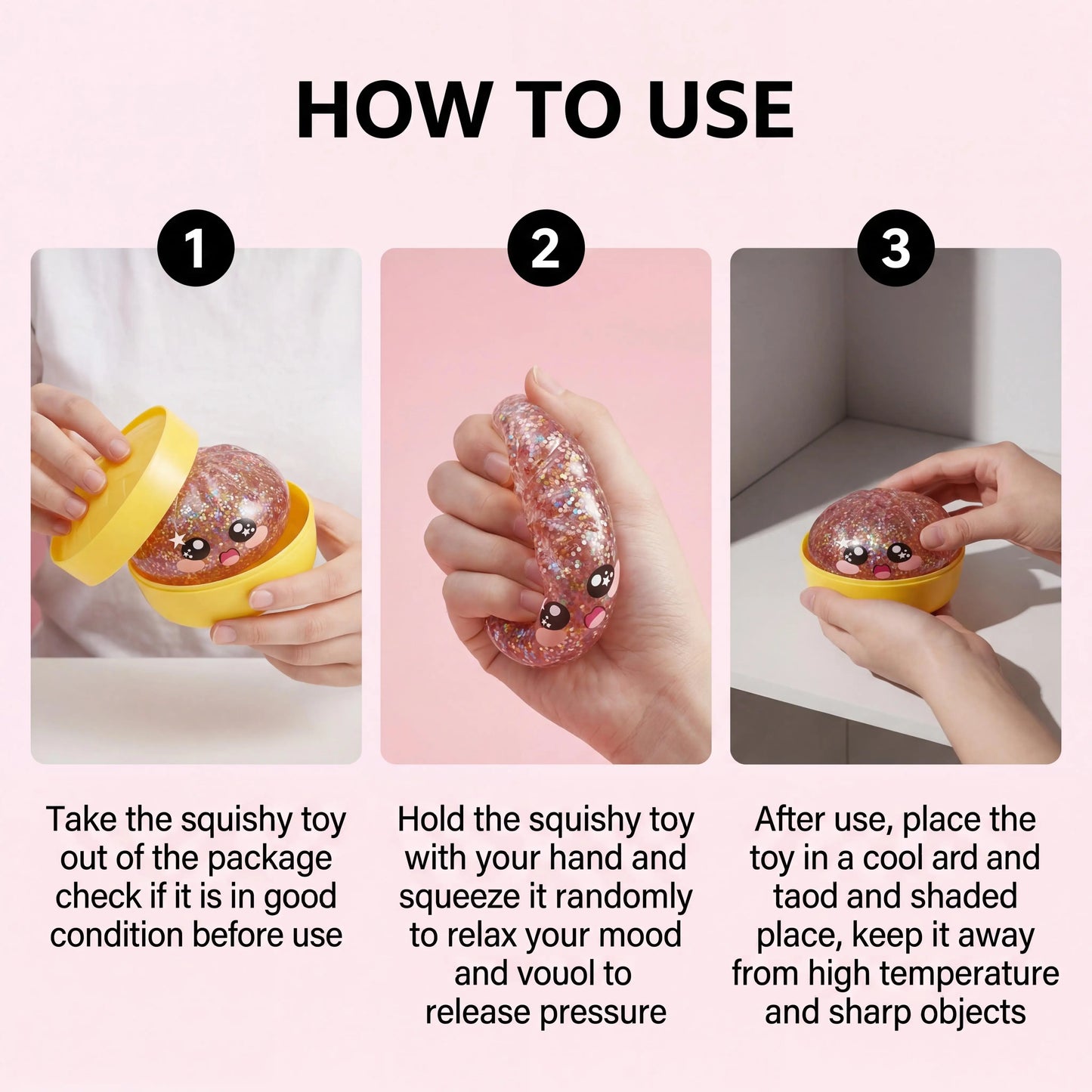 HOW TO USE

1

Take the squishy toy out of the package check if it is in good condition before use

2

Hold the squishy toy with your hand and squeeze it randomly to relax your mood and vouol to release pressure

3

After use, place the toy in a cool ard and taod and shaded place, keep it away from high temperature and sharp objects